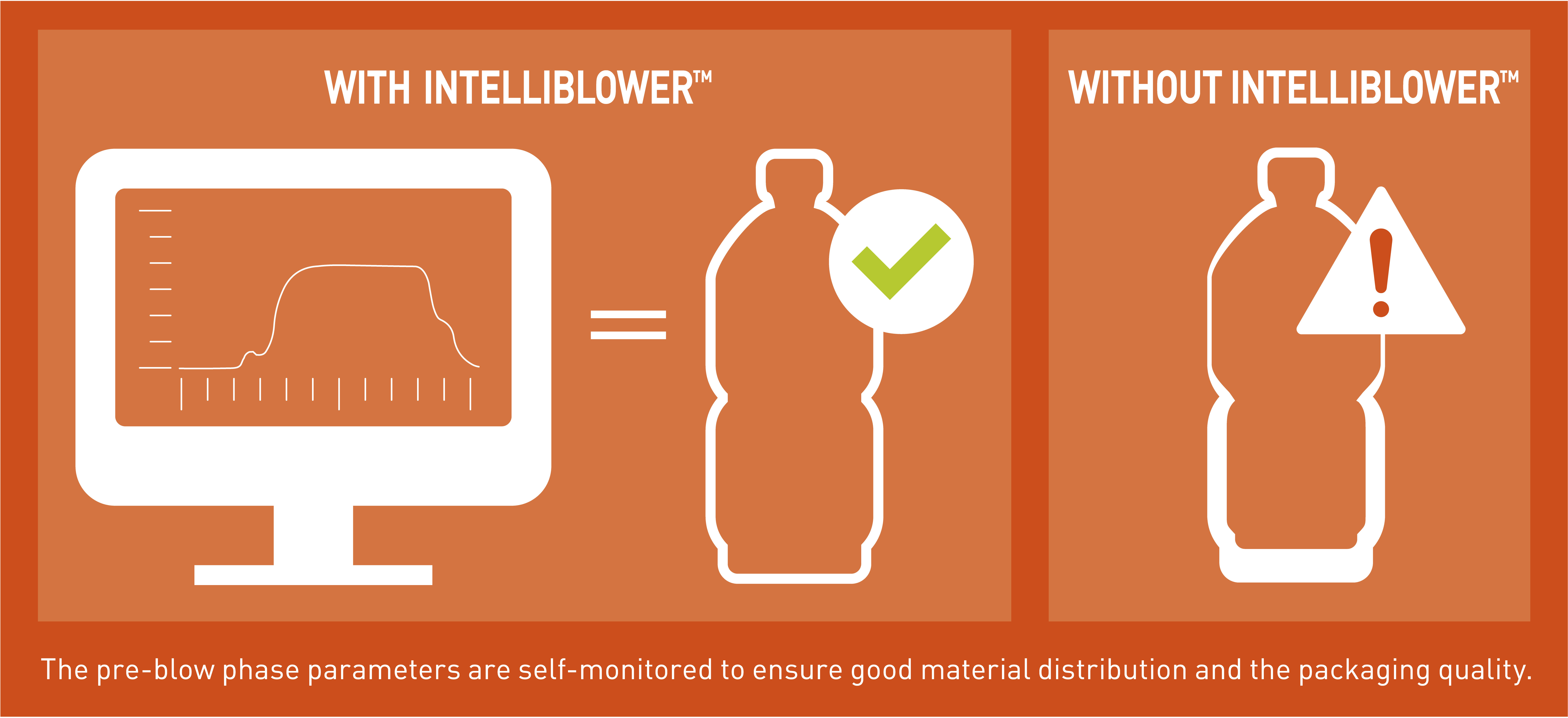 WITH INTELLIBLOWER™

WITHOUT INTELLIBLOWER™

The pre-blow phase parameters are self-monitored to ensure good material distribution and the packaging quality.